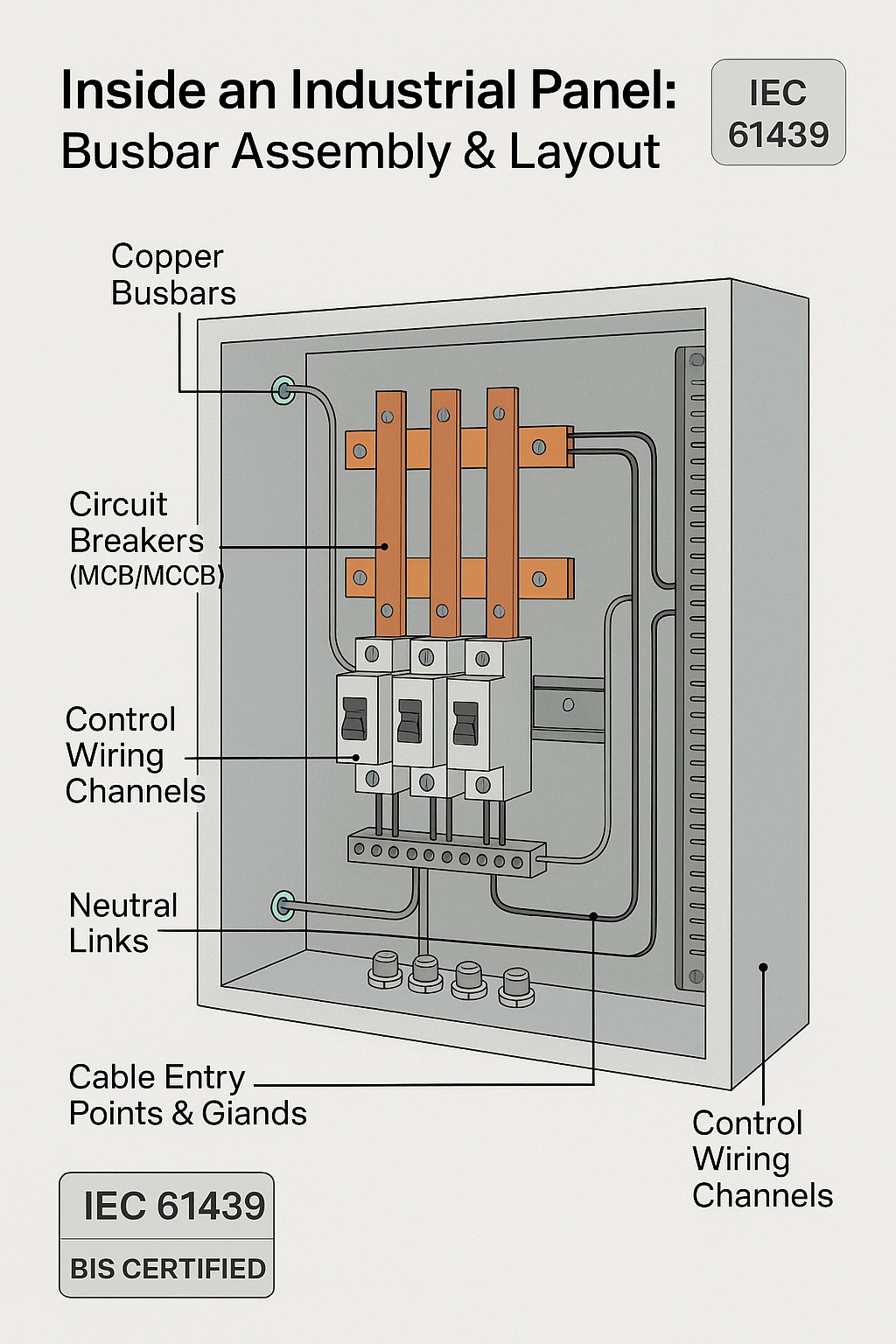 Inside an Industrial Panel:
Busbar Assembly & Layout

IEC 61439

Copper Busbars

Circuit Breakers (MCB/MCCB)

Control Wiring Channels

Neutral Links

Cable Entry Points & Giands

Control Wiring Channels

IEC 61439
BIS CERTIFIED