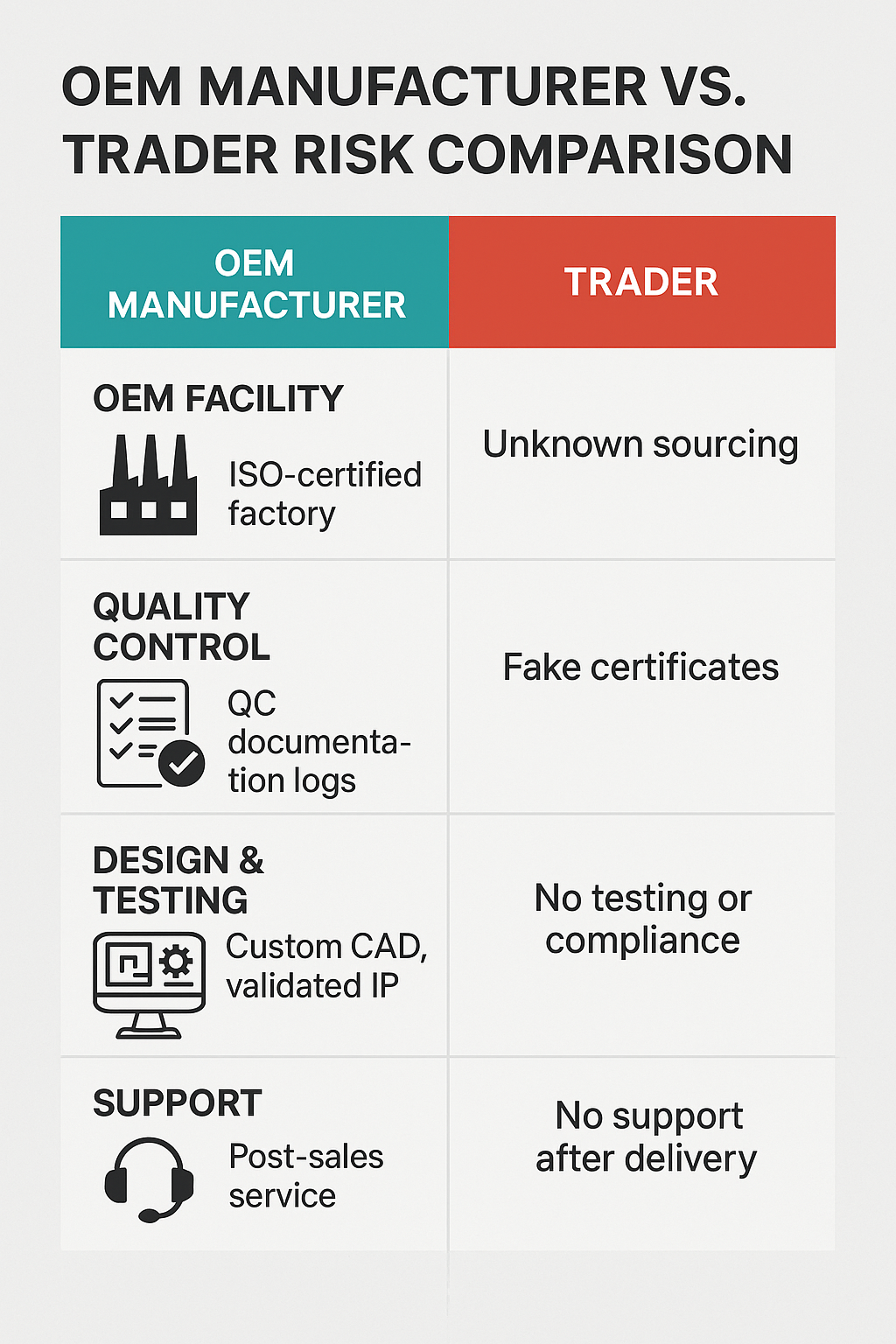 OEM MANUFACTURER VS. TRADER RISK COMPARISON

| OEM MANUFACTURER | TRADER |
|---|---|
| OEM FACILITY ISO-certified factory | Unknown sourcing |
| QUALITY CONTROL QC documentation logs | Fake certificates |
| DESIGN & TESTING Custom CAD, validated IP | No testing or compliance |
| SUPPORT Post-sales service | No support after delivery |