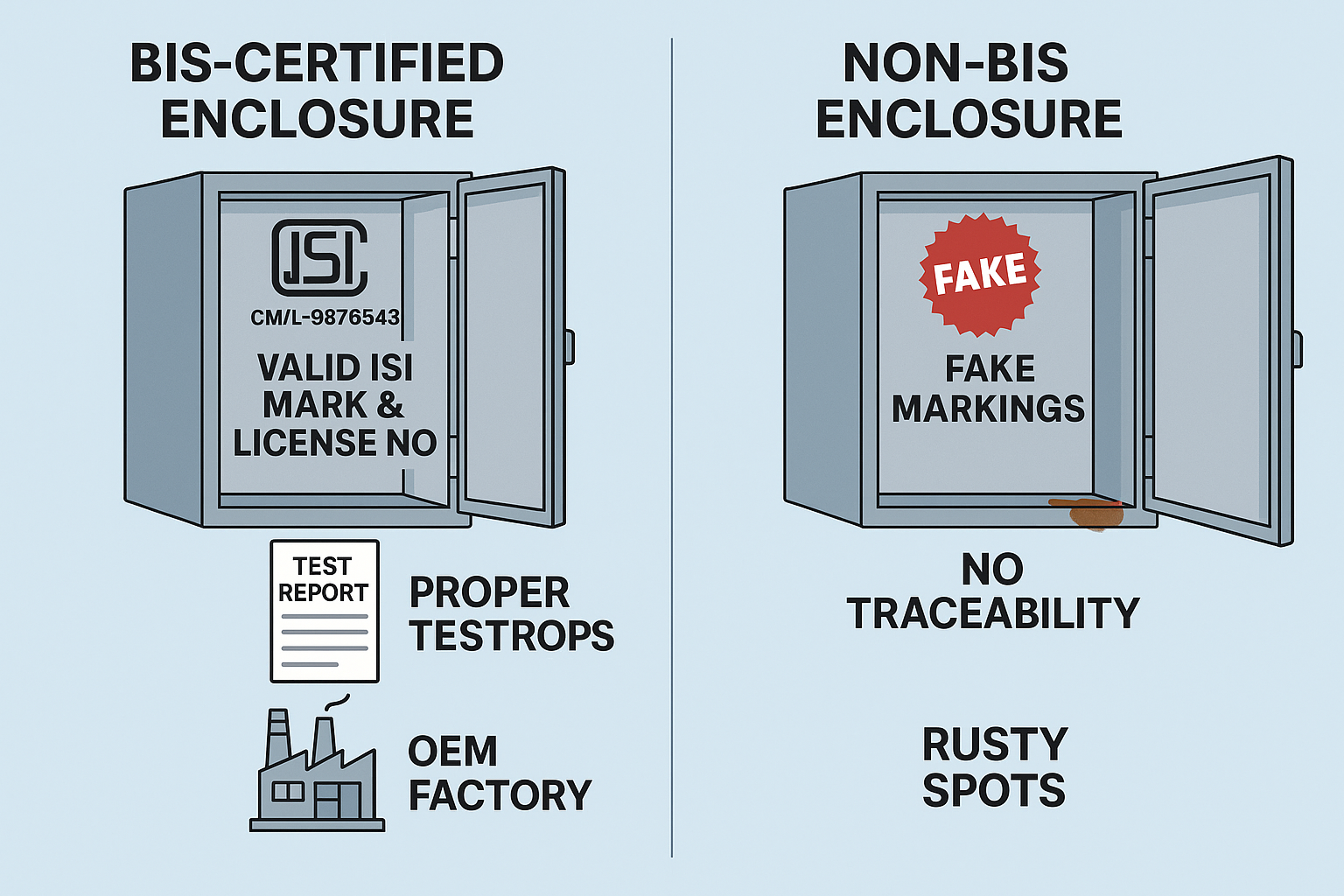 BIS-CERTIFIED ENCLOSURE

ISI

CM/L-9876543

VALID ISI MARK & LICENSE NO

TEST REPORT

PROPER TESTROPS

OEM FACTORY

NON-BIS ENCLOSURE

FAKE

FAKE MARKINGS

NO TRACEABILITY

RUSTY SPOTS